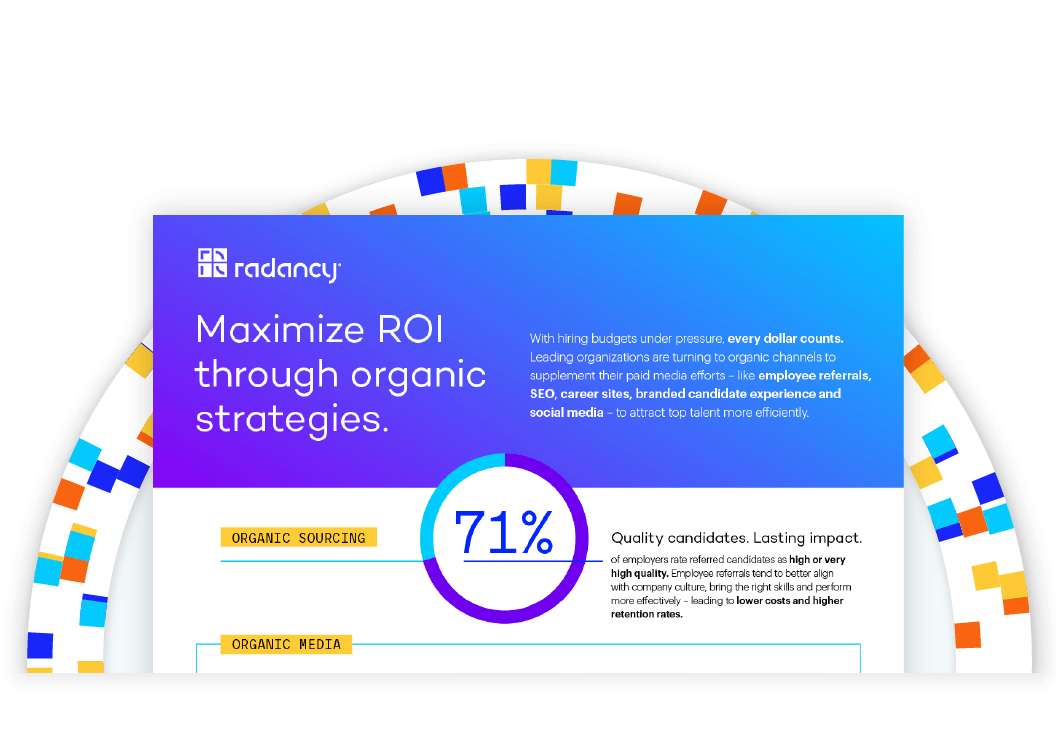 radancy

Maximize ROI through organic strategies.

With hiring budgets under pressure, every dollar counts. Leading organizations are turning to organic channels to supplement their paid media efforts – like employee referrals, SEO, career sites, branded candidate experience and social media – to attract top talent more efficiently.

ORGANIC SOURCING

71%

Quality candidates. Lasting impact.

of employers rate referred candidates as high or very high quality. Employee referrals tend to better align with company culture, bring the right skills and perform more effectively – leading to lower costs and higher retention rates.

ORGANIC MEDIA