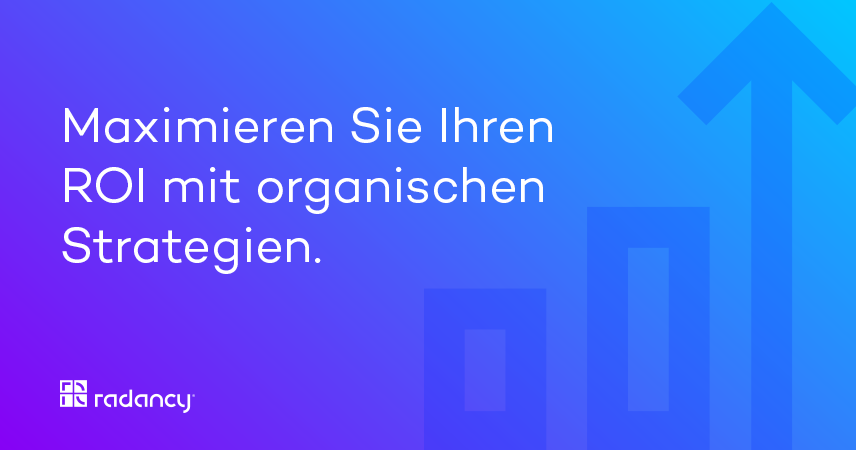 Maximieren Sie Ihren ROI mit organischen Strategien.

radancy